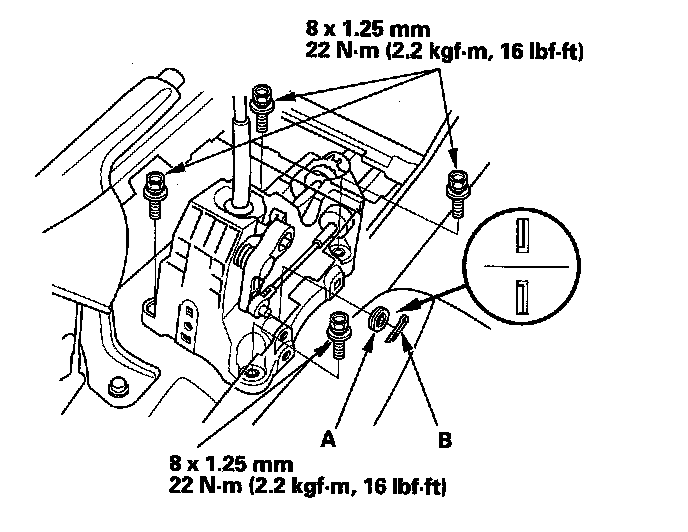 8 x 1.25 mm
22 N·m (2.2 kgf·m, 16 lbf·ft)

A

B

8 x 1.25 mm
22 N·m (2.2 kgf·m, 16 lbf·ft)