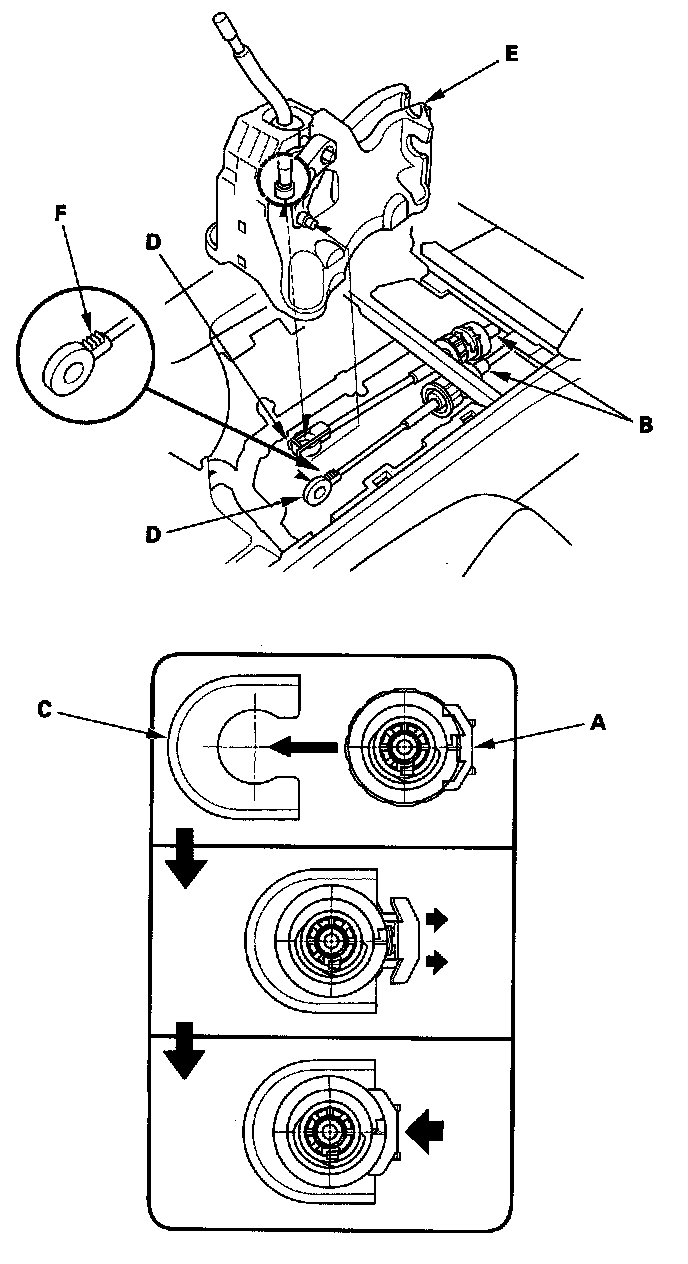 E
F
D
B
D
C
A