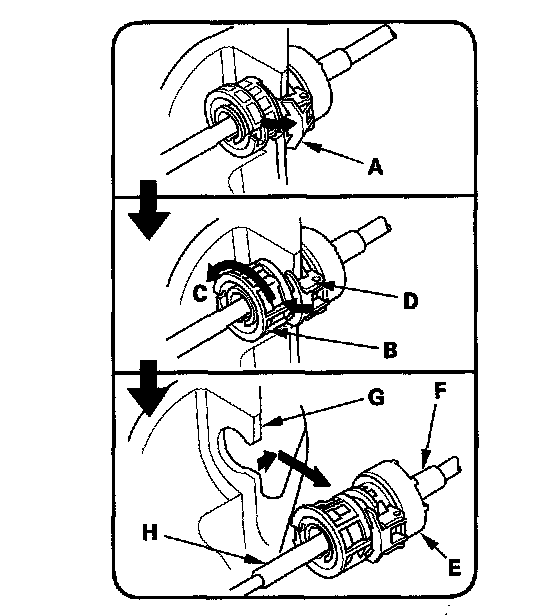 A

C

D

B

G

F

H

E