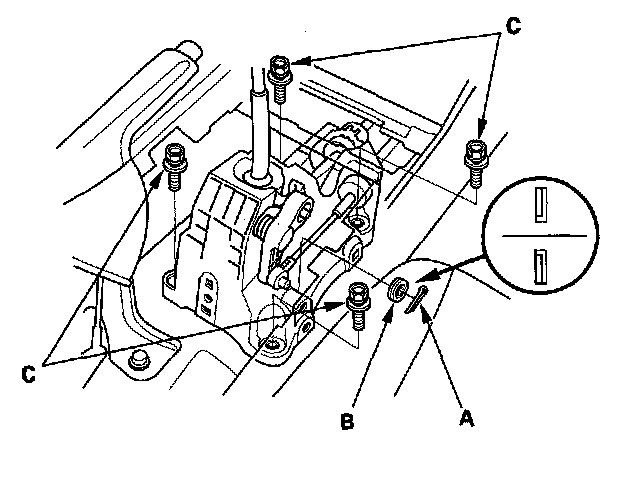 C
C
B
A