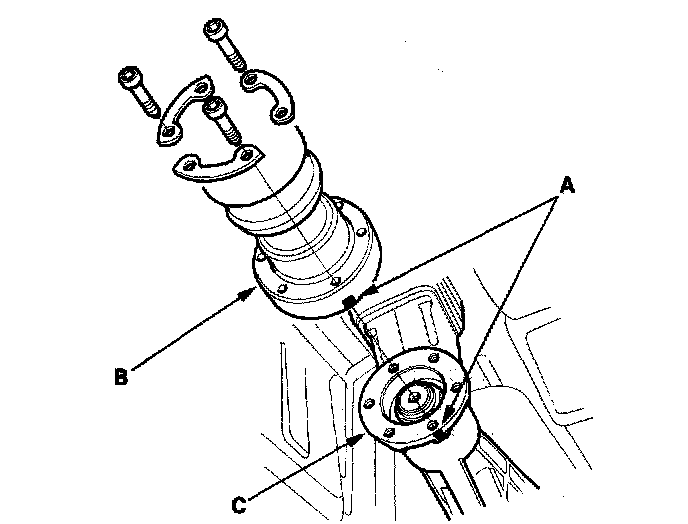 A
B
C