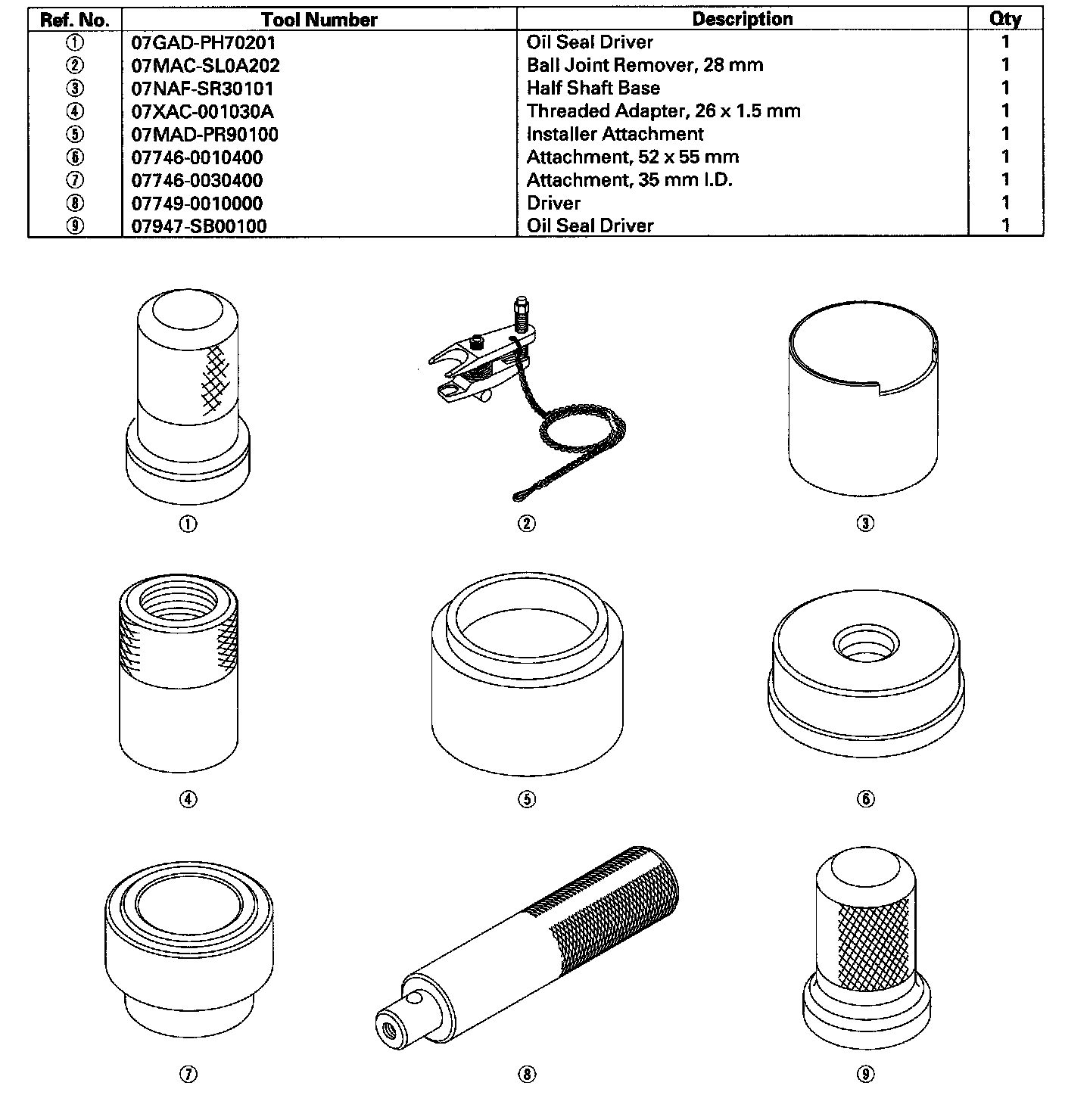 | Ref. No. | Tool Number | Description | Qty |
|---|---|---|---|
| ① | 07GAD-PH70201 | Oil Seal Driver | 1 |
| ② | 07MAC-SL0A202 | Ball Joint Remover, 28 mm | 1 |
| ③ | 07NAF-SR30101 | Half Shaft Base | 1 |
| ④ | 07XAC-001030A | Threaded Adapter, 26 x 1.5 mm | 1 |
| ⑤ | 07MAD-PR90100 | Installer Attachment | 1 |
| ⑥ | 07746-0010400 | Attachment, 52 x 55 mm | 1 |
| ⑦ | 07746-0030400 | Attachment, 35 mm I.D. | 1 |
| ⑧ | 07749-0010000 | Driver | 1 |
| ⑨ | 07947-SB00100 | Oil Seal Driver | 1 |

①

②

③

④

⑤

⑥

⑦

⑧

⑨