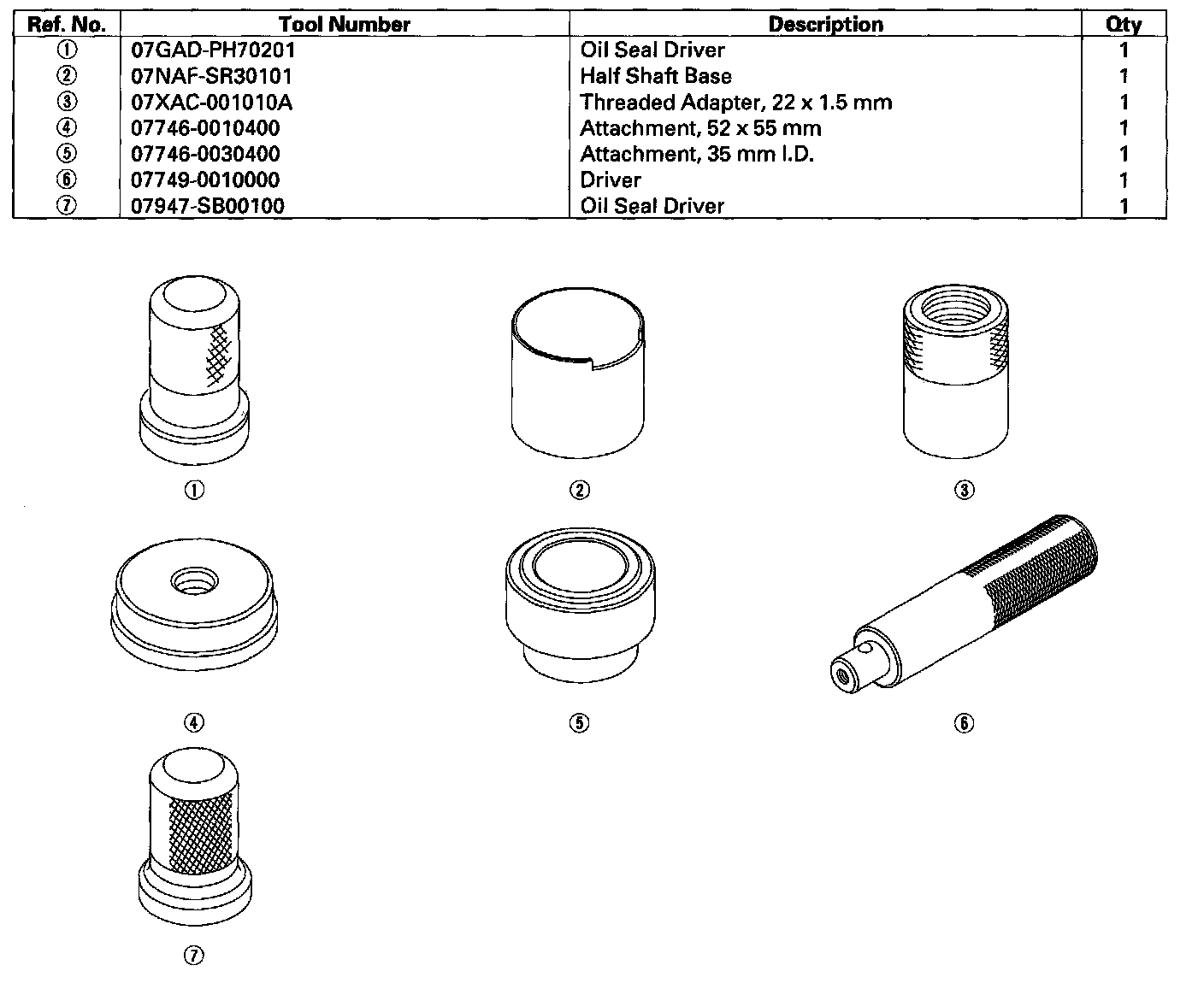 | Ref. No. | Tool Number | Description | Qty |
|---|---|---|---|
| ① | 07GAD-PH70201 | Oil Seal Driver | 1 |
| ② | 07NAF-SR30101 | Half Shaft Base | 1 |
| ③ | 07XAC-001010A | Threaded Adapter, 22 x 1.5 mm | 1 |
| ④ | 07746-0010400 | Attachment, 52 x 55 mm | 1 |
| ⑤ | 07746-0030400 | Attachment, 35 mm I.D. | 1 |
| ⑥ | 07749-0010000 | Driver | 1 |
| ⑦ | 07947-SB00100 | Oil Seal Driver | 1 |

①

②

③

④

⑤

⑥

⑦