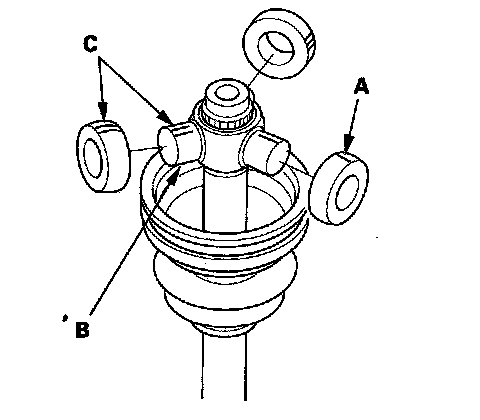 C
A
B