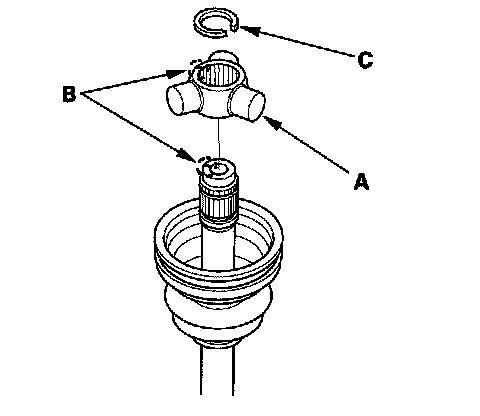 C
B
A