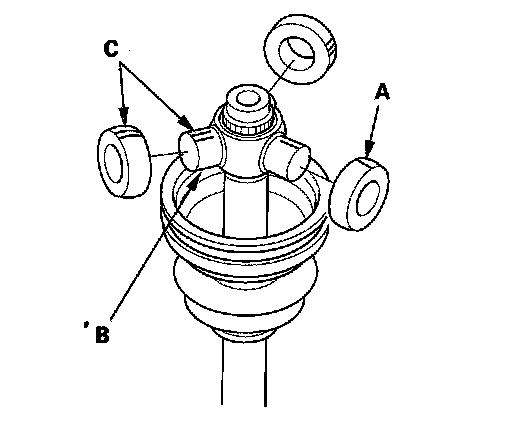 C
A
B