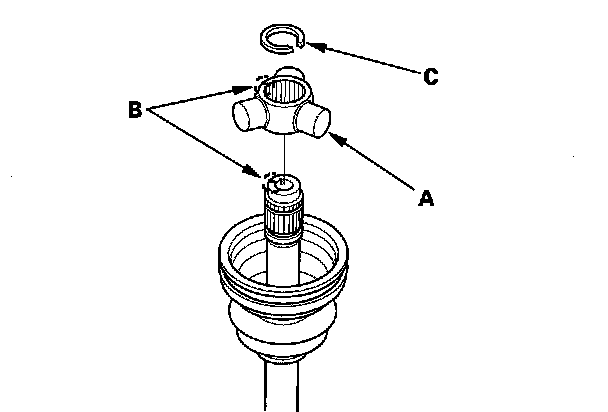 C

B

A