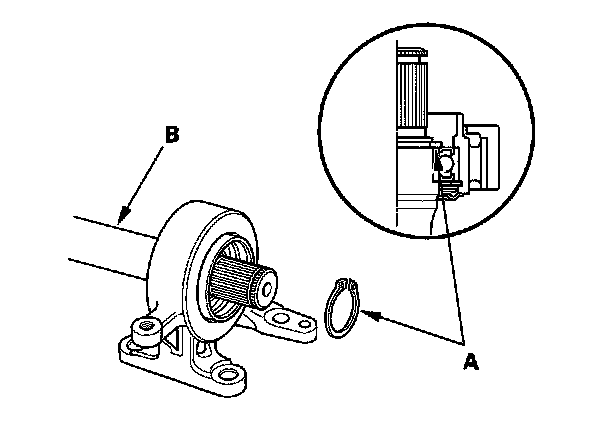 B

A