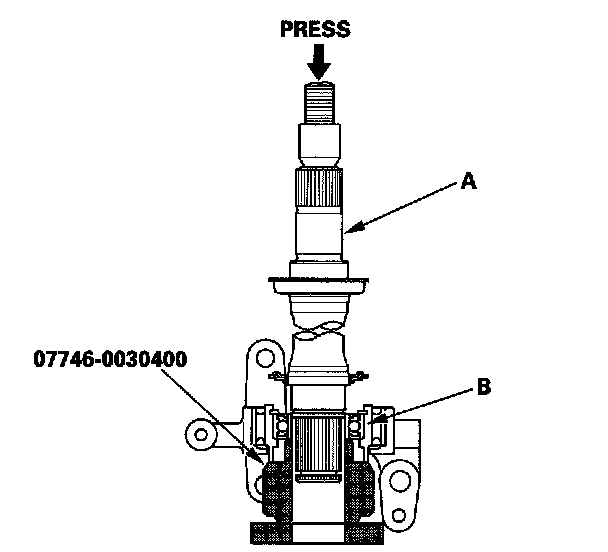 PRESS

A

07746-0030400

B