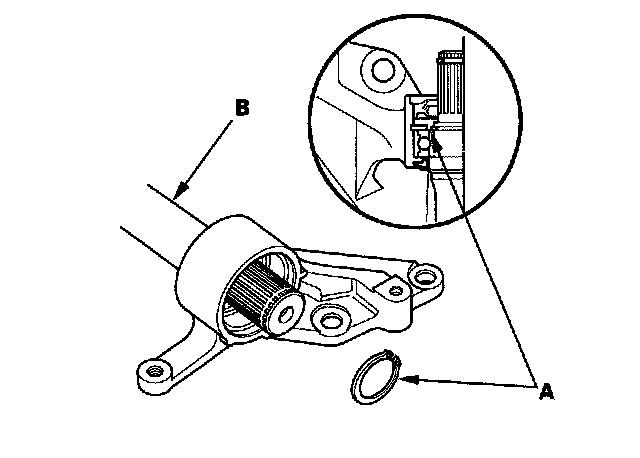 B

A