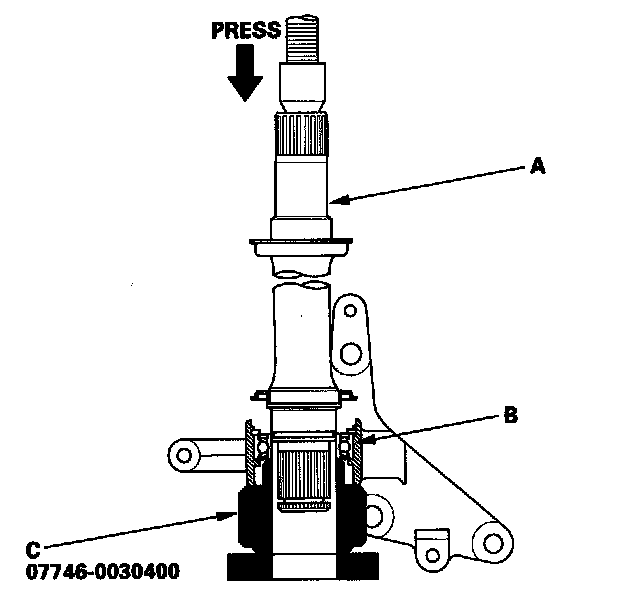 PRESS

A

B

C
07746-0030400