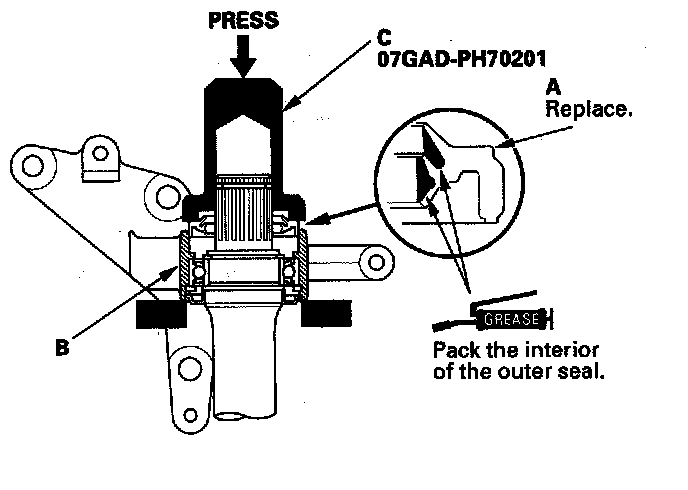 PRESS

C
07GAD-PH70201

A
Replace.

B

GREASE

Pack the interior of the outer seal.