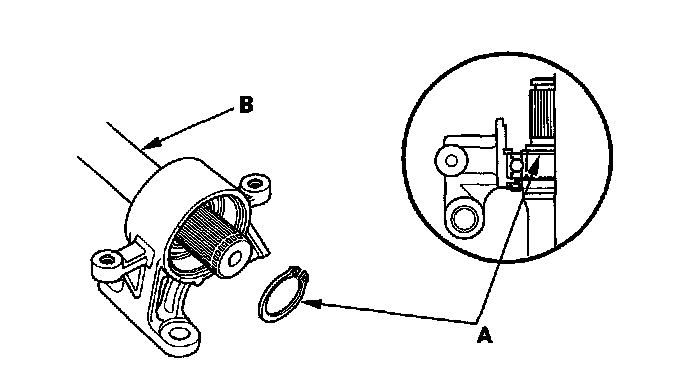 B

A