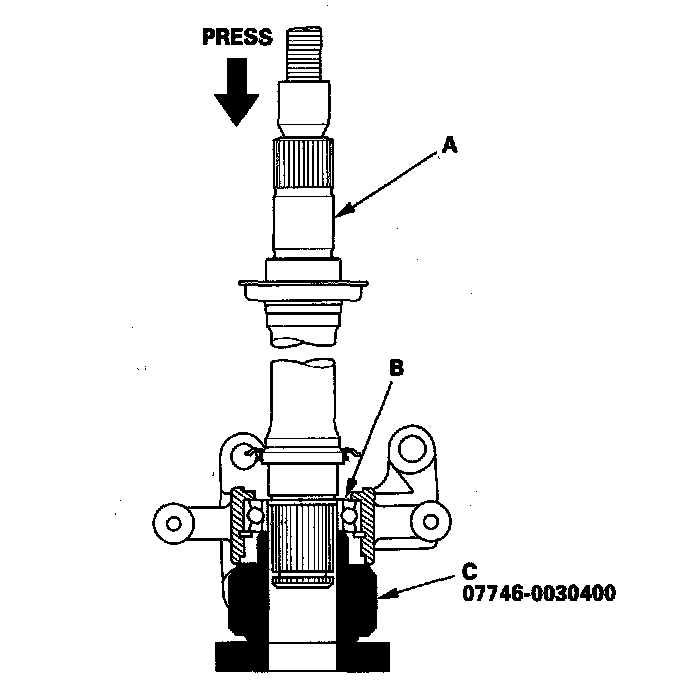 PRESS

A

B

C
07746-0030400