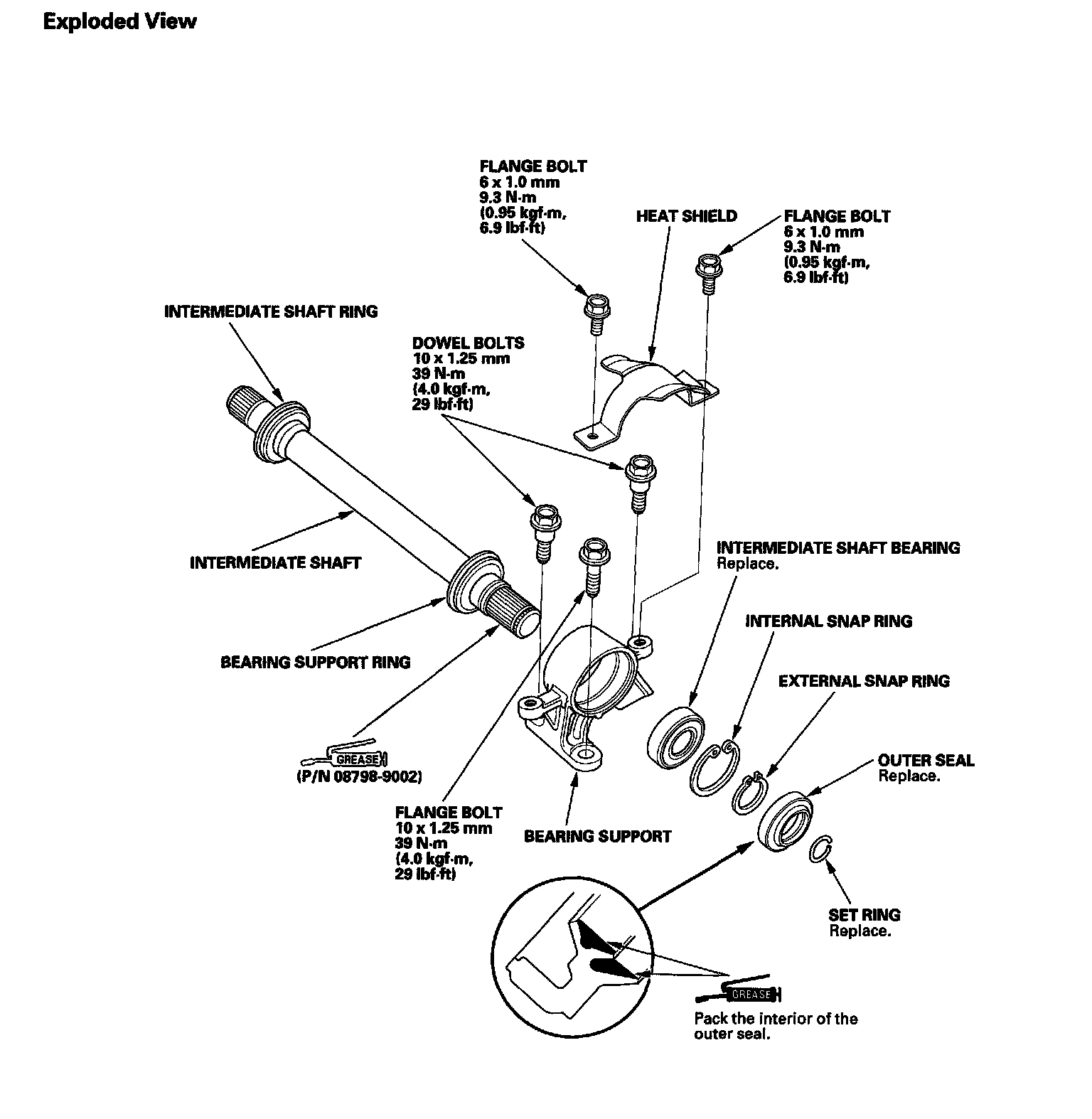 Exploded View

FLANGE BOLT
6 x 1.0 mm
9.3 N·m
(0.95 kgf·m,
6.9 lbf·ft)

HEAT SHIELD

FLANGE BOLT
6 x 1.0 mm
9.3 N·m
(0.95 kgf·m,
6.9 lbf·ft)

INTERMEDIATE SHAFT RING

DOWEL BOLTS
10 x 1.25 mm
39 N·m
(4.0 kgf·m,
29 lbf·ft)

INTERMEDIATE SHAFT

INTERMEDIATE SHAFT BEARING
Replace.

INTERNAL SNAP RING

BEARING SUPPORT RING

EXTERNAL SNAP RING

GREASE
(P/N 08798-9002)

OUTER SEAL
Replace.

FLANGE BOLT
10 x 1.25 mm
39 N·m
(4.0 kgf·m,
29 lbf·ft)

BEARING SUPPORT

SET RING
Replace.

GREASE
Pack the interior of the outer seal.