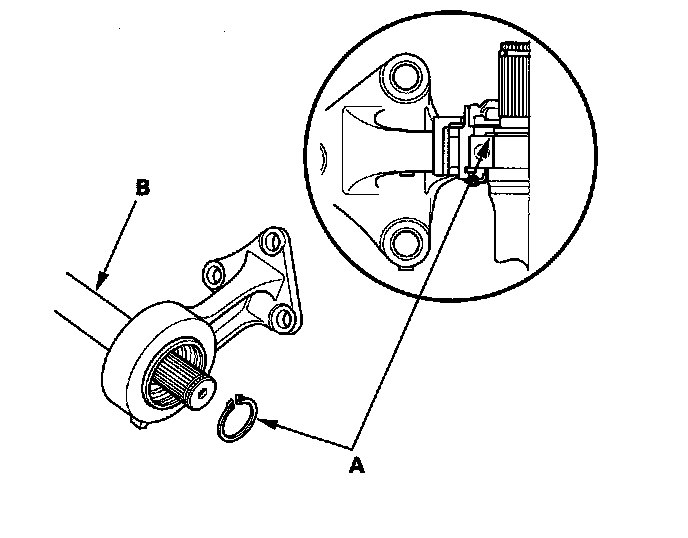 B

A