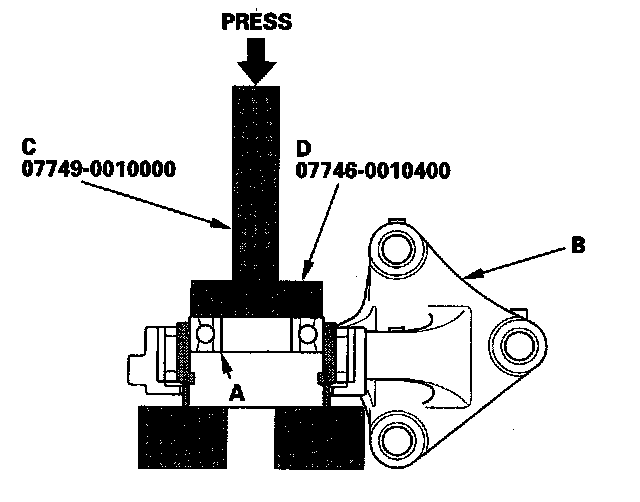 PRESS

C
07749-0010000

D
07746-0010400

B

A