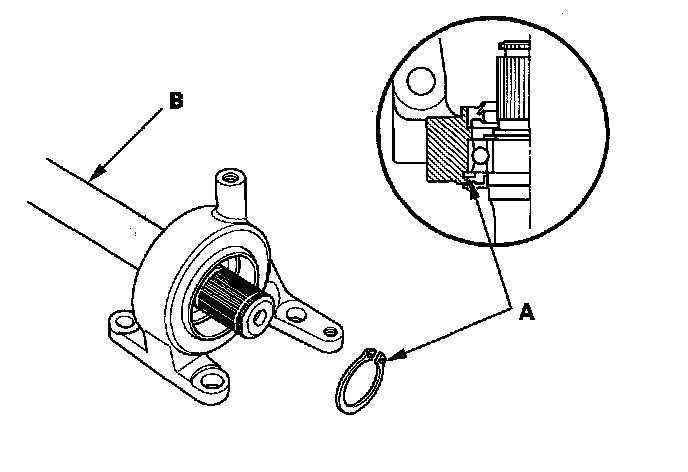 B

A