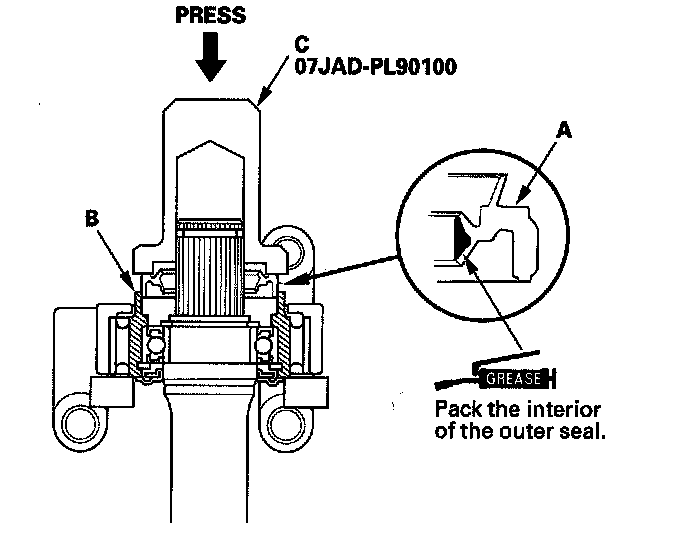 PRESS

C
07JAD-PL90100

A

B

GREASE

Pack the interior of the outer seal.