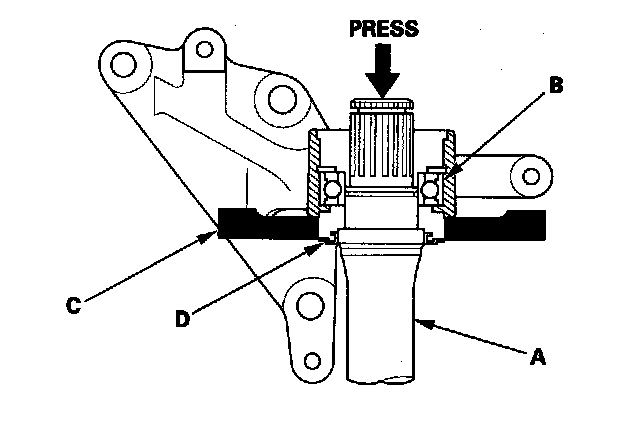 PRESS

B

C

D

A