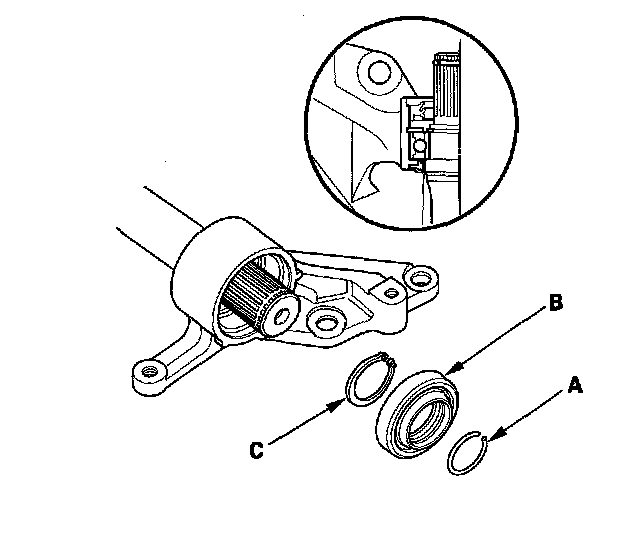 B

A

C