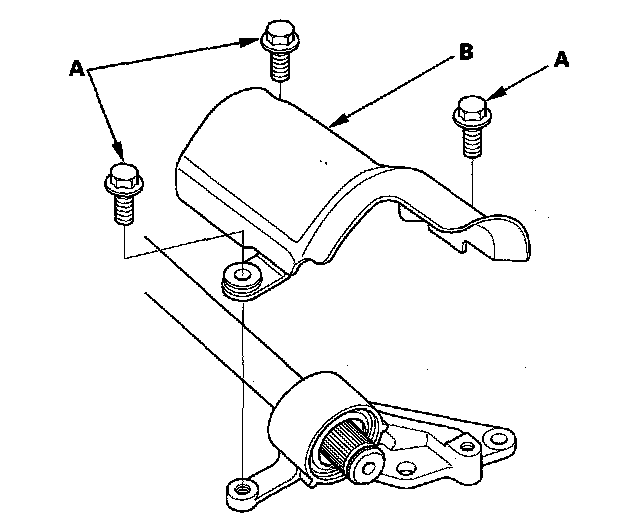 A
B
A