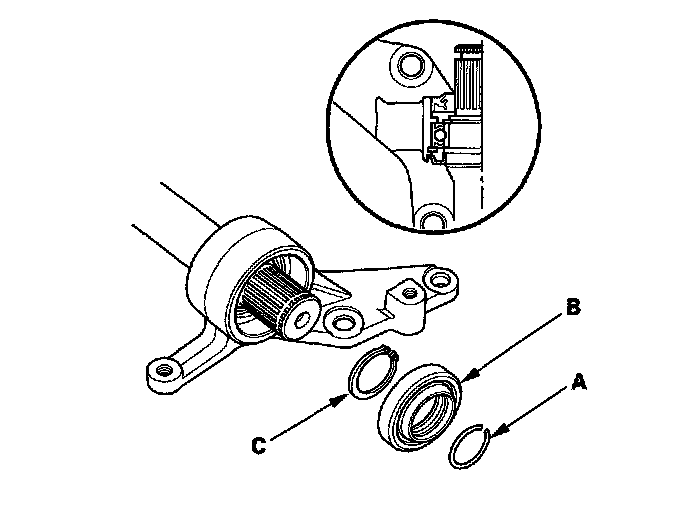 B
A
C