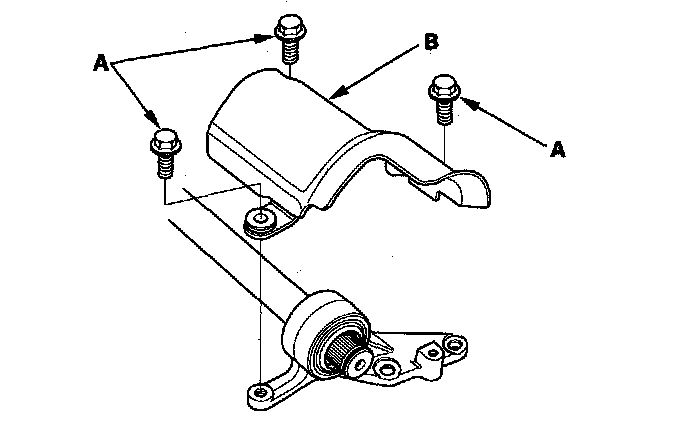 A
B
A