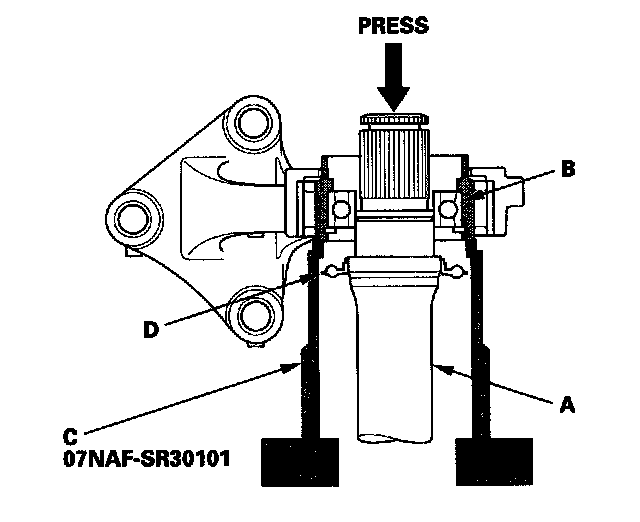 PRESS

B

D

A

C
07NAF-SR30101