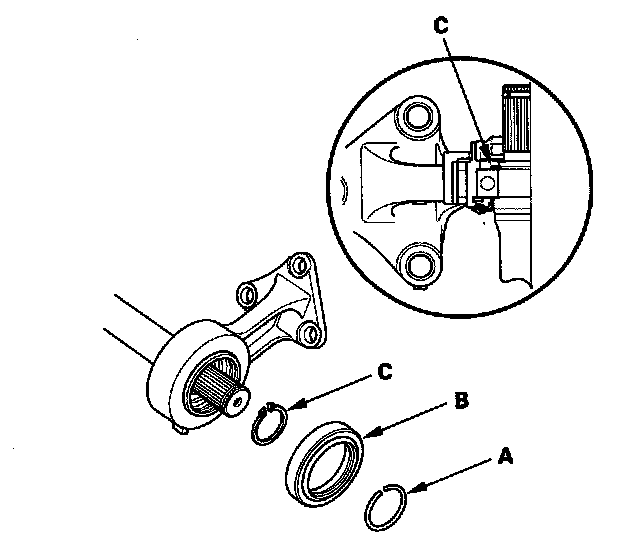 C
C
B
A