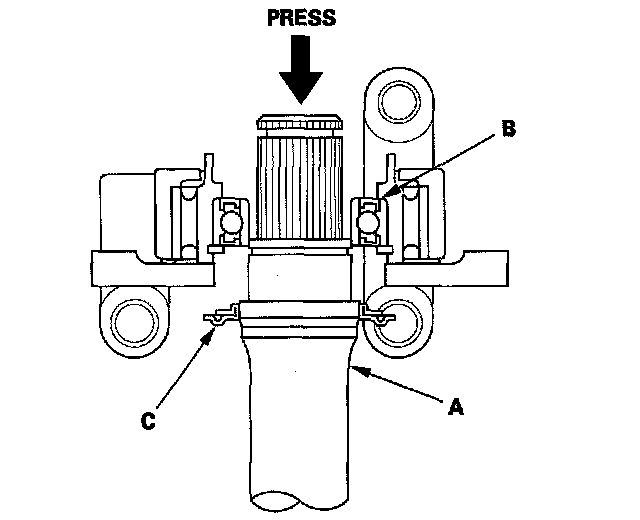 PRESS

B

C

A