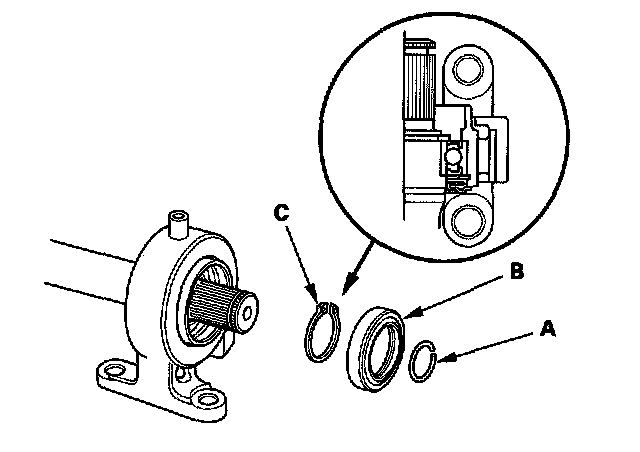 C
B
A