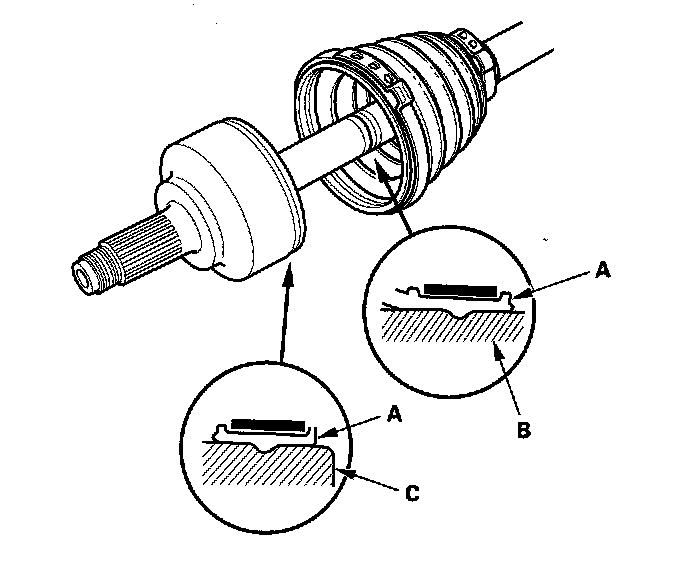 A
B
A
C