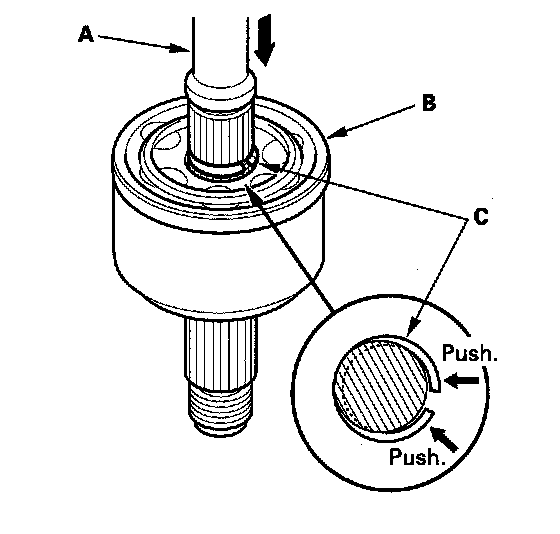 A
B
C
Push.
Push.