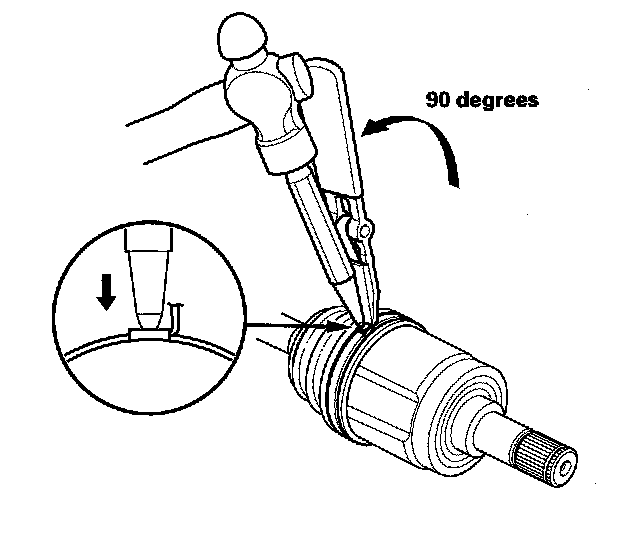 90 degrees