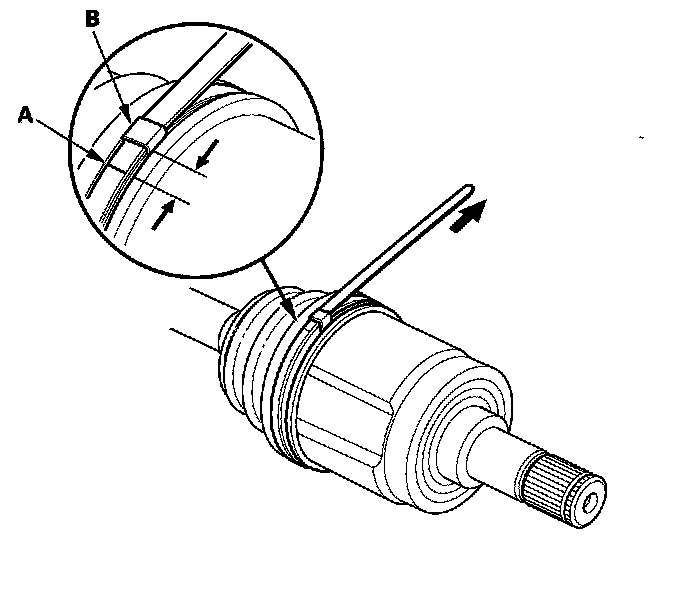 B
A