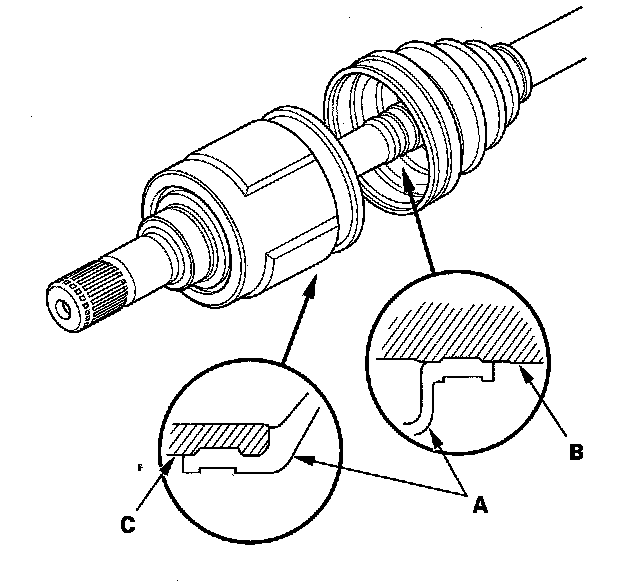 B
A
C