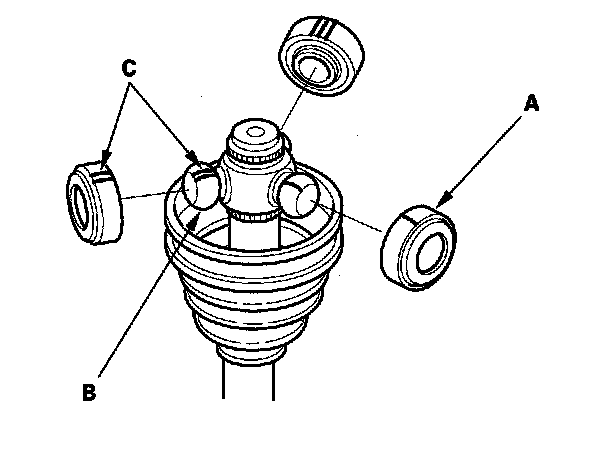 C
A
B