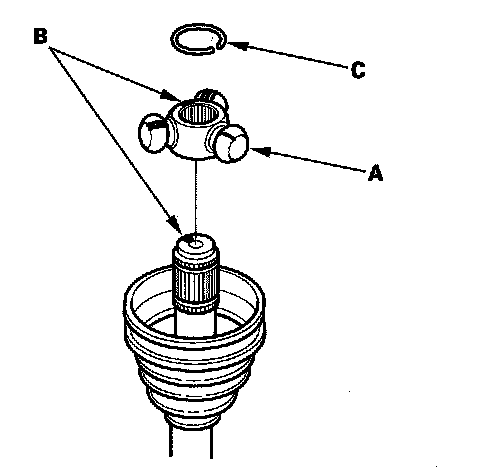 B
C
A