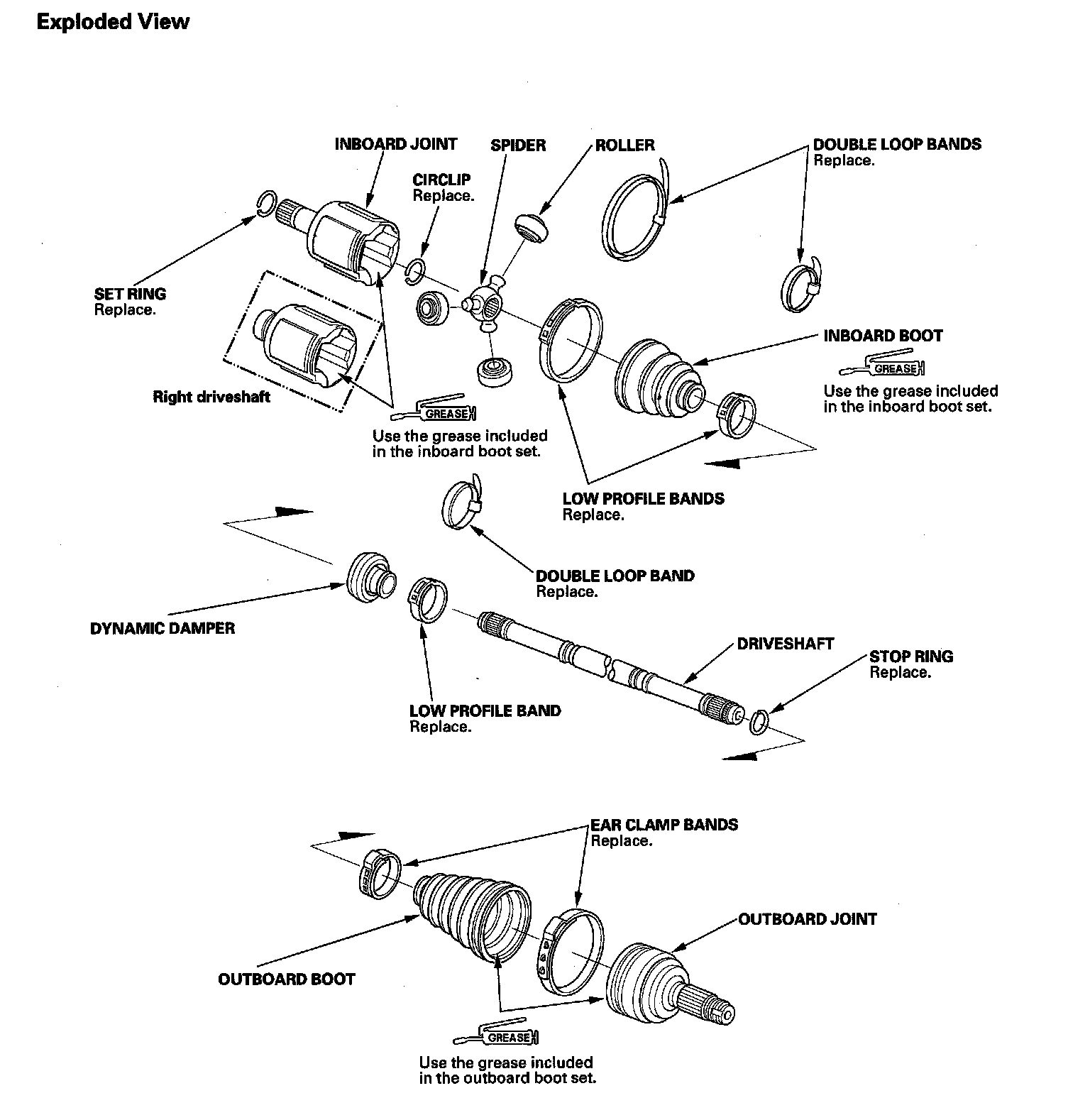 Exploded View

INBOARD JOINT

SPIDER

ROLLER

DOUBLE LOOP BANDS
Replace.

CIRCLIP
Replace.

SET RING
Replace.

Right driveshaft

GREASE

Use the grease included in the inboard boot set.

INBOARD BOOT

GREASE

Use the grease included in the inboard boot set.

LOW PROFILE BANDS
Replace.

DOUBLE LOOP BAND
Replace.

DYNAMIC DAMPER

DRIVESHAFT

STOP RING
Replace.

LOW PROFILE BAND
Replace.

EAR CLAMP BANDS
Replace.

OUTBOARD JOINT

OUTBOARD BOOT

GREASE

Use the grease included in the outboard boot set.