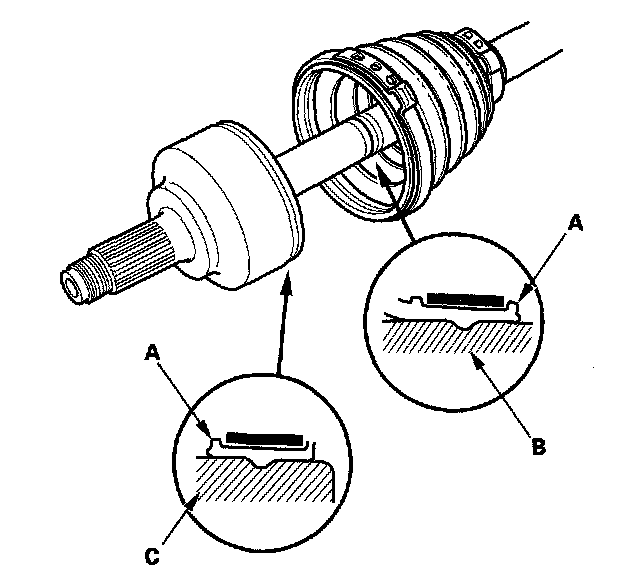 A
B
A
C