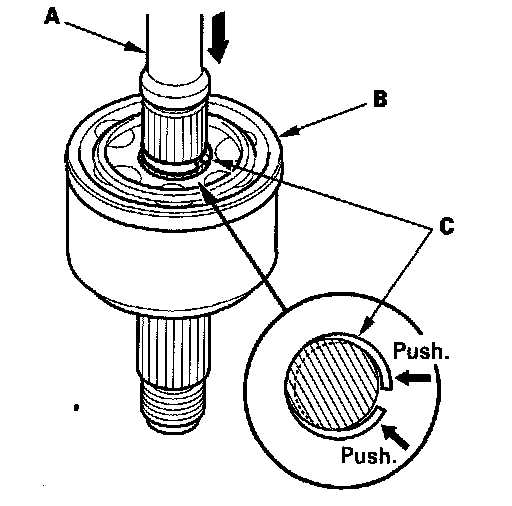 A

B

C

Push.

Push.