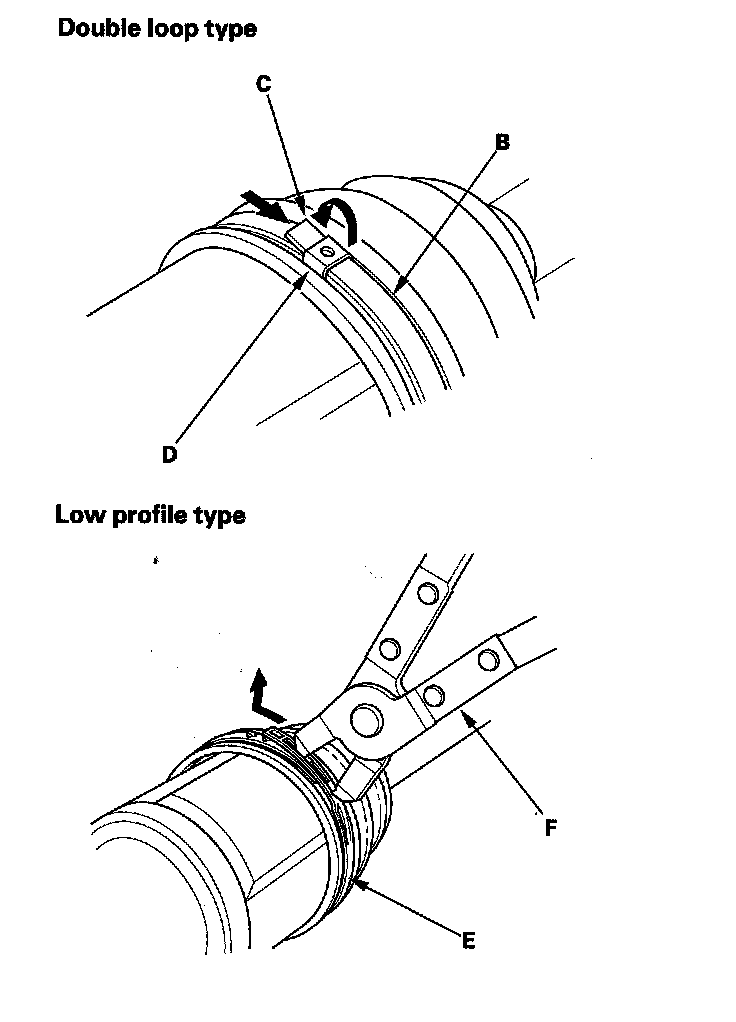 Double loop type

C

B

D

Low profile type

F

E