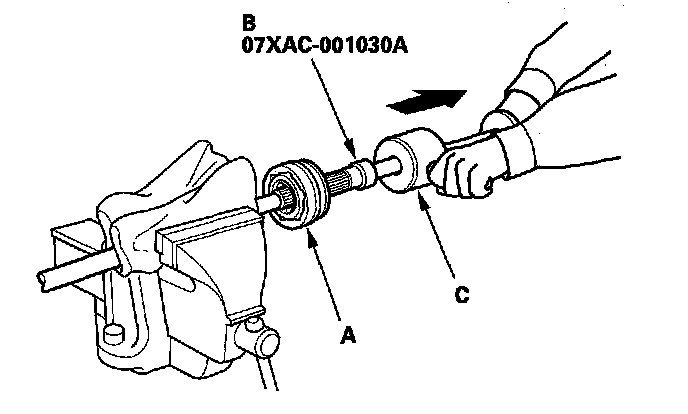 B
07XAC-001030A

C

A