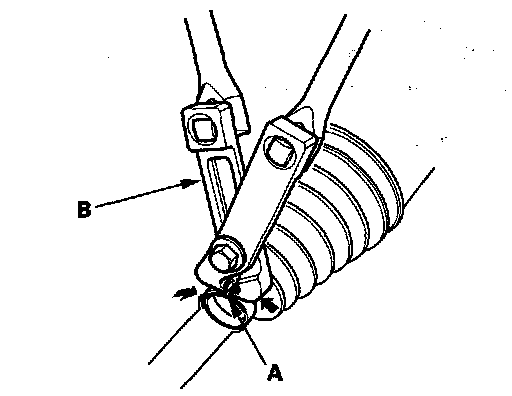 B
A