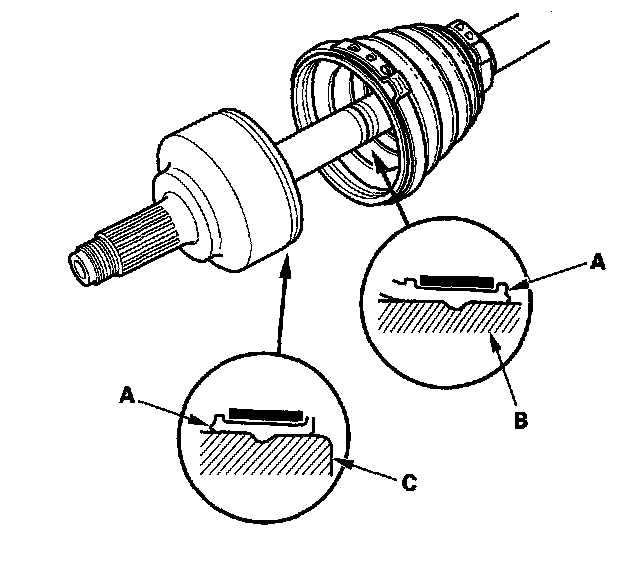 A

B

A

C