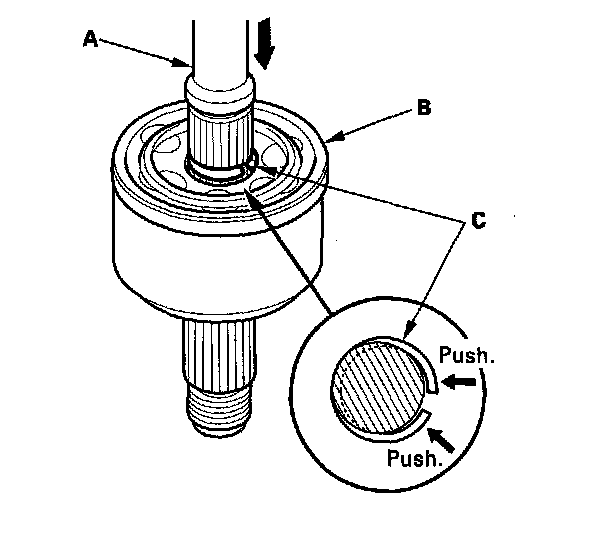 A
B
C
Push.
Push.