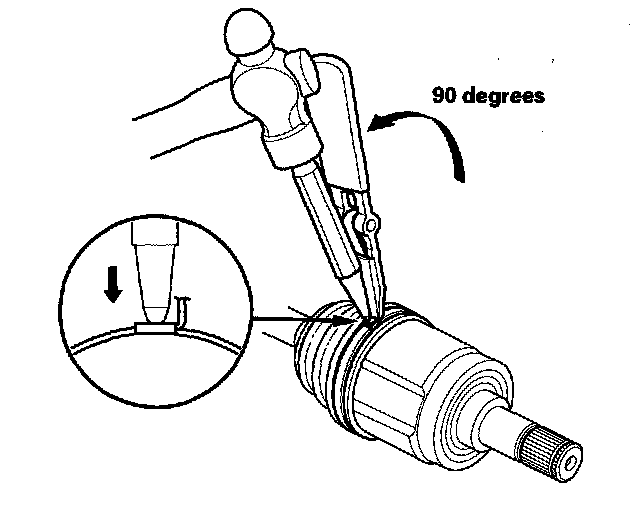 90 degrees