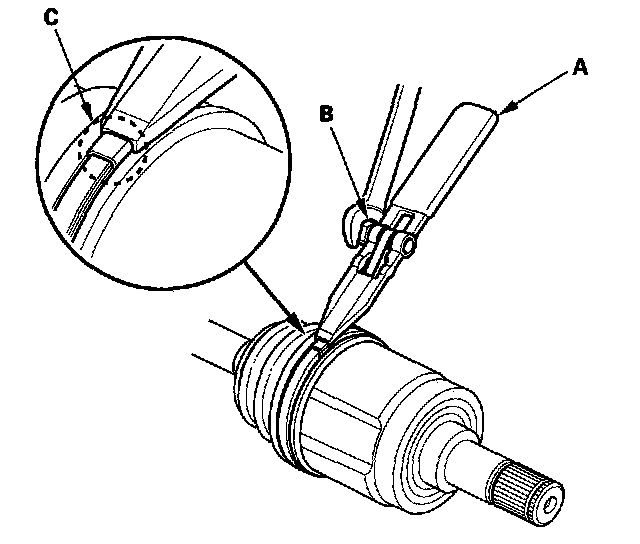 C
B
A