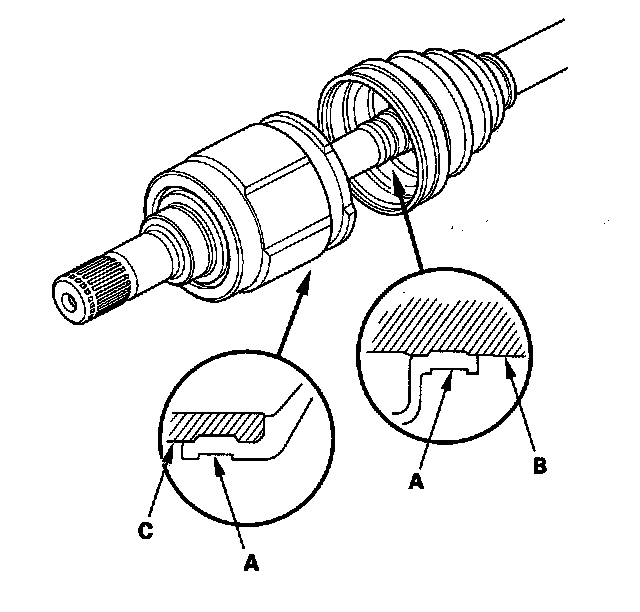 A
B
C
A